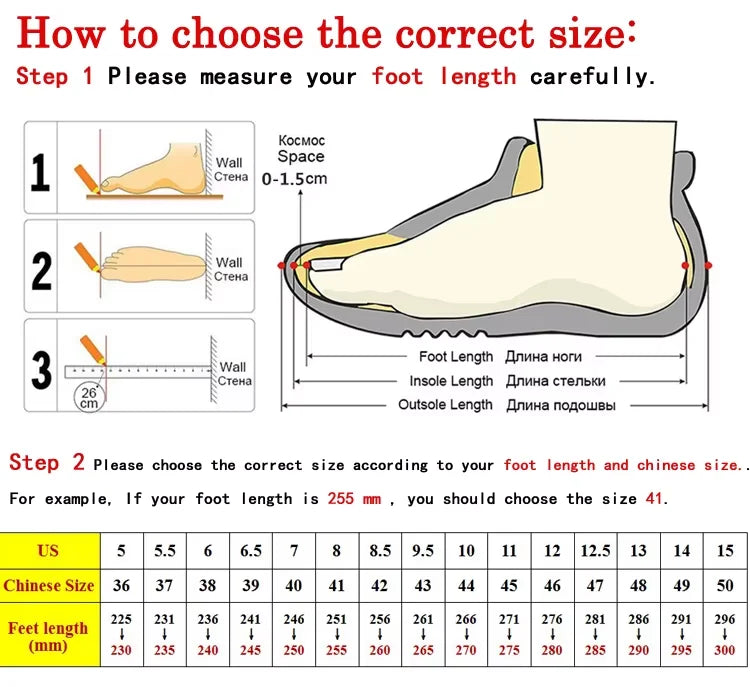 How to choose the correct size:
Step 1 Please measure your foot length carefully.

1 Wall Стена
2 Wall Стена
3 Wall Стена 26 cm

Космос Space 0-1.5cm

Foot Length Длина ноги
Insole Length Длина стельки
Outsole Length Длина подошвы

Step 2 Please choose the correct size according to your foot length and chinese size..
For example, If your foot length is 255 mm , you should choose the size 41.

| US | 5 | 5.5 | 6 | 6.5 | 7 | 8 | 8.5 | 9.5 | 10 | 11 | 12 | 12.5 | 13 | 14 | 15 |
|---|---|---|---|---|---|---|---|---|---|---|---|---|---|---|---|
| Chinese Size | 36 | 37 | 38 | 39 | 40 | 41 | 42 | 43 | 44 | 45 | 46 | 47 | 48 | 49 | 50 |
| Feet length (mm) | 225 ↓ 230 | 231 ↓ 235 | 236 ↓ 240 | 241 ↓ 245 | 246 ↓ 250 | 251 ↓ 255 | 256 ↓ 260 | 261 ↓ 265 | 266 ↓ 270 | 271 ↓ 275 | 276 ↓ 280 | 281 ↓ 285 | 286 ↓ 290 | 291 ↓ 295 | 296 ↓ 300 |